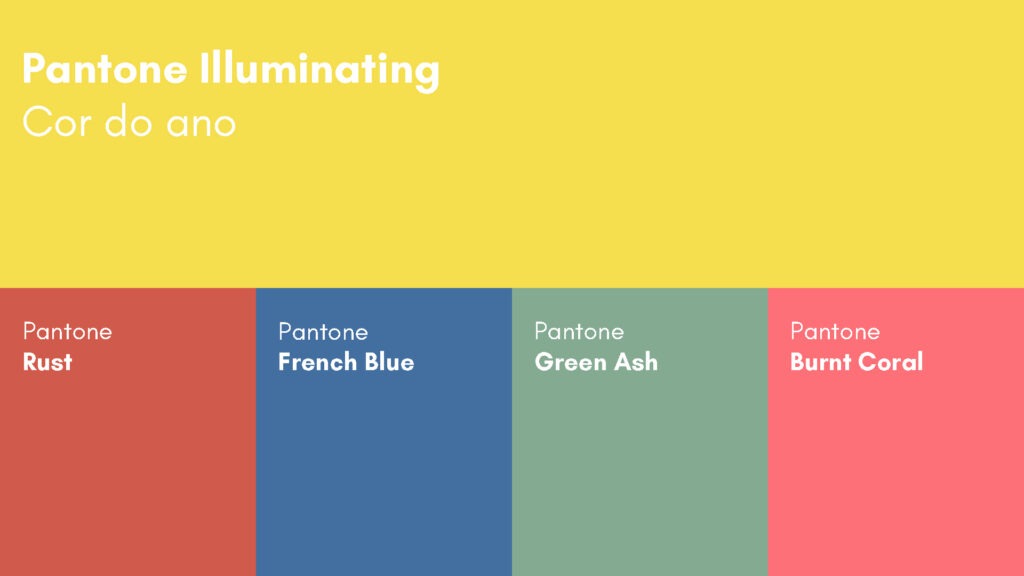 Pantone Illuminating
Cor do ano

Pantone
Rust

Pantone
French Blue

Pantone
Green Ash

Pantone
Burnt Coral